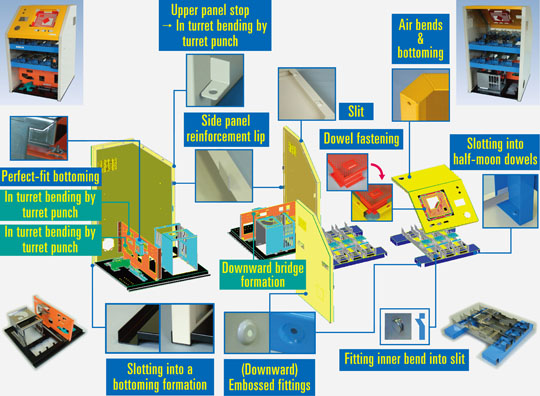 Upper panel stop
→ In turret bending by turret punch

Air bends & bottoming

Side panel reinforcement lip

Slit

Dowel fastening

Slotting into half-moon dowels

Perfect-fit bottoming

In turret bending by turret punch

In turret bending by turret punch

Downward bridge formation

Slotting into a bottoming formation

(Downward) Embossed fittings

Fitting inner bend into slit